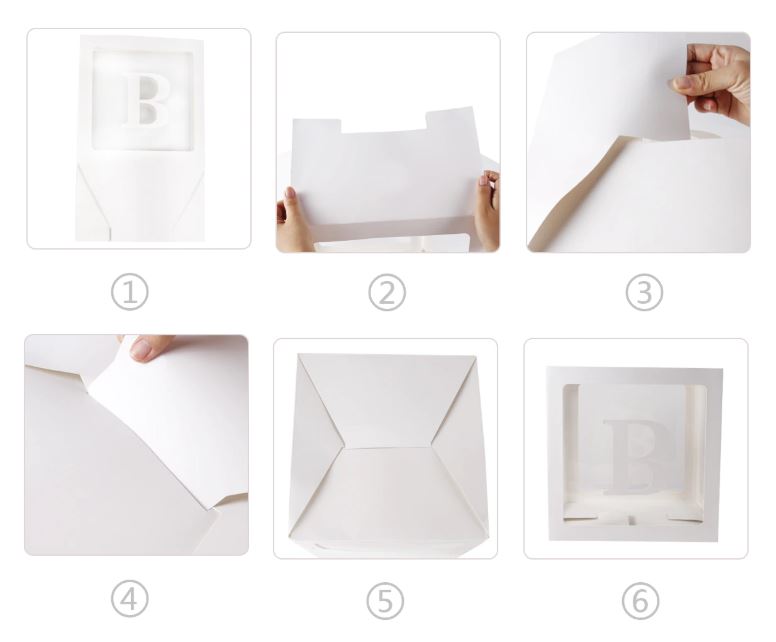 B

①

②

③

④

⑤

B

⑥